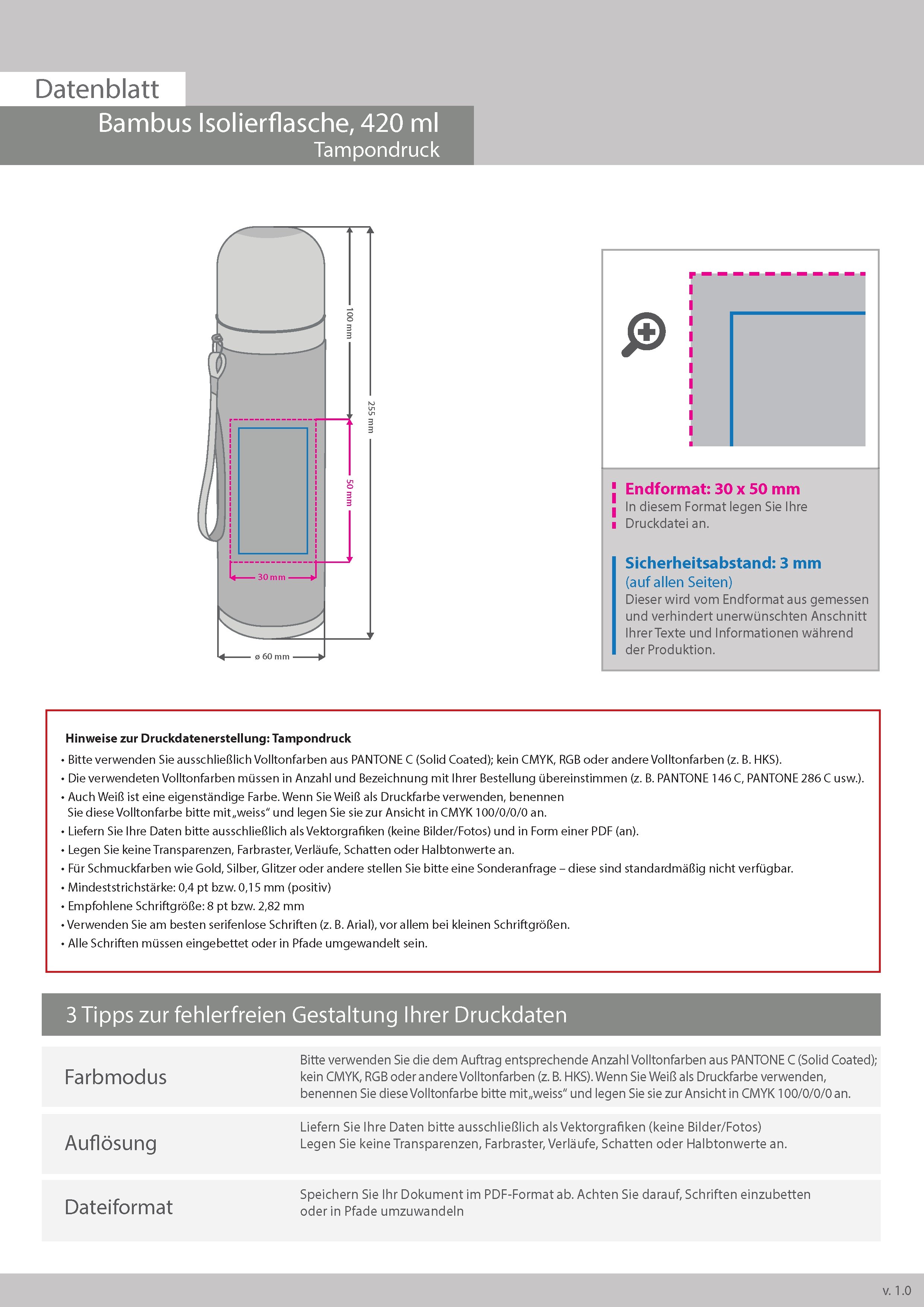 Datenblatt

Bambus Isolierflasche, 420 ml
Tampondruck

100 mm

255 mm

50 mm

30 mm

ø 60 mm

Endformat: 30 x 50 mm
In diesem Format legen Sie Ihre Druckdatei an.

Sicherheitsabstand: 3 mm
(auf allen Seiten)
Dieser wird vom Endformat aus gemessen und verhindert unerwünschten Anschnitt Ihrer Texte und Informationen während der Produktion.

Hinweise zur Druckdatenerstellung: Tampondruck
• Bitte verwenden Sie ausschließlich Volltonfarben aus PANTONE C (Solid Coated); kein CMYK, RGB oder andere Volltonfarben (z. B. HKS).
• Die verwendeten Volltonfarben müssen in Anzahl und Bezeichnung mit Ihrer Bestellung übereinstimmen (z. B. PANTONE 146 C, PANTONE 286 C usw.).
• Auch Weiß ist eine eigenständige Farbe. Wenn Sie Weiß als Druckfarbe verwenden, benennen Sie diese Volltonfarbe bitte mit „weiss“ und legen Sie sie zur Ansicht in CMYK 100/0/0/0 an.
• Liefern Sie Ihre Daten bitte ausschließlich als Vektorgrafiken (keine Bilder/Fotos) und in Form einer PDF (an).
• Legen Sie keine Transparenzen, Farbraster, Verläufe, Schatten oder Halbtonwerte an.
• Für Schmuckfarben wie Gold, Silber, Glitzer oder andere stellen Sie bitte eine Sonderanfrage – diese sind standardmäßig nicht verfügbar.
• Mindeststrichstärke: 0,4 pt bzw. 0,15 mm (positiv)
• Empfohlene Schriftgröße: 8 pt bzw. 2,82 mm
• Verwenden Sie am besten serifenlose Schriften (z. B. Arial), vor allem bei kleinen Schriftgrößen.
• Alle Schriften müssen eingebettet oder in Pfade umgewandelt sein.

3 Tipps zur fehlerfreien Gestaltung Ihrer Druckdaten

| Farbmodus | Bitte verwenden Sie die dem Auftrag entsprechende Anzahl Volltonfarben aus PANTONE C (Solid Coated); kein CMYK, RGB oder andere Volltonfarben (z. B. HKS). Wenn Sie Weiß als Druckfarbe verwenden, benennen Sie diese Volltonfarbe bitte mit „weiss“ und legen Sie sie zur Ansicht in CMYK 100/0/0/0 an. |
|---|---|
| Auflösung | Liefern Sie Ihre Daten bitte ausschließlich als Vektorgrafiken (keine Bilder/Fotos) Legen Sie keine Transparenzen, Farbraster, Verläufe, Schatten oder Halbtonwerte an. |
| Dateiformat | Speichern Sie Ihr Dokument im PDF-Format ab. Achten Sie darauf, Schriften einzubetten oder in Pfade umzuwandeln |

v. 1.0